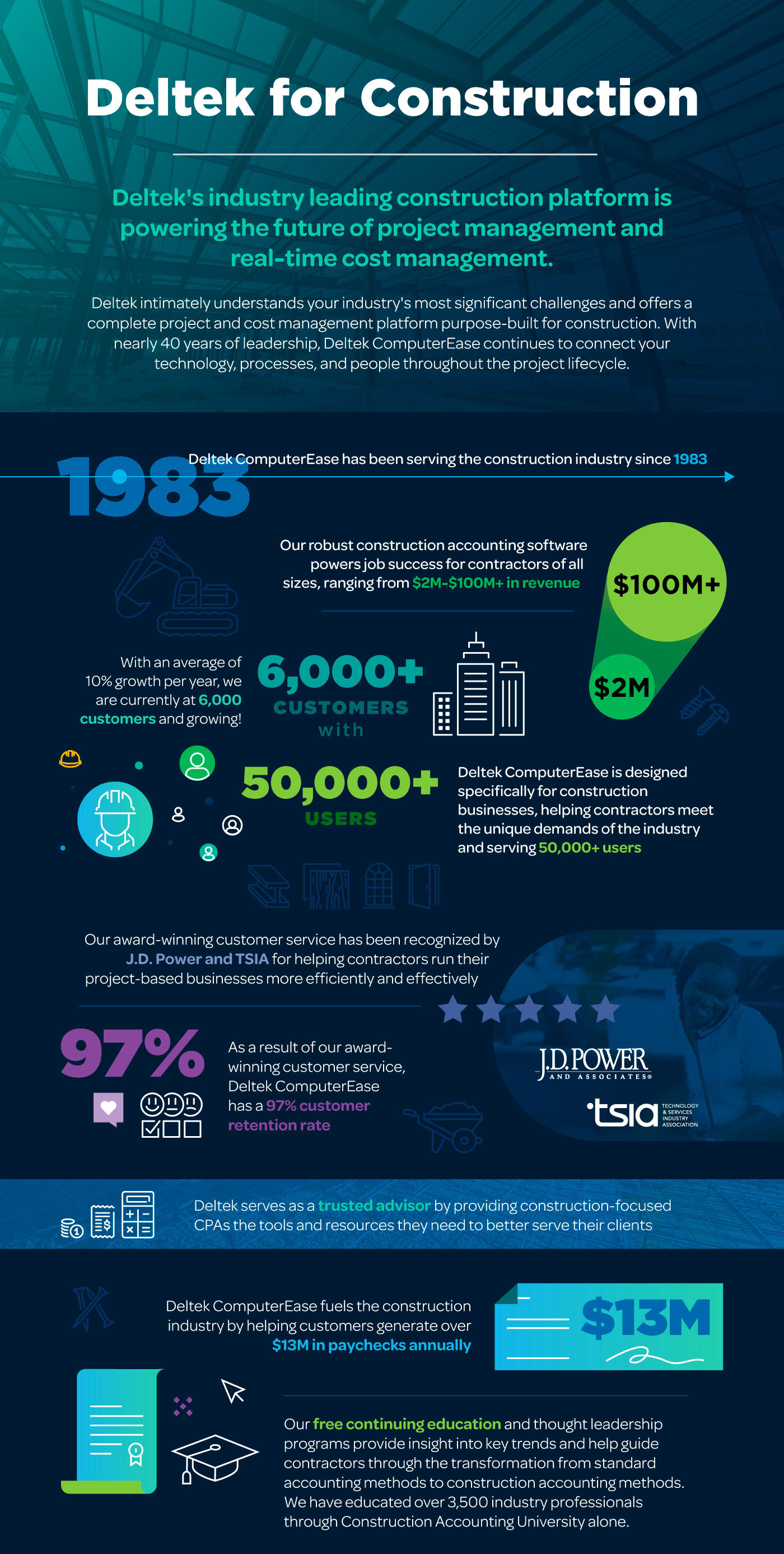 Deltek for Construction

Deltek's industry leading construction platform is powering the future of project management and real-time cost management.

Deltek intimately understands your industry's most significant challenges and offers a complete project and cost management platform purpose-built for construction. With nearly 40 years of leadership, Deltek ComputerEase continues to connect your technology, processes, and people throughout the project lifecycle.

1983

Deltek ComputerEase has been serving the construction industry since 1983

Our robust construction accounting software powers job success for contractors of all sizes, ranging from $2M-$100M+ in revenue

$100M+

$2M

With an average of 10% growth per year, we are currently at 6,000 customers and growing!

6,000+ CUSTOMERS with

50,000+ USERS

Deltek ComputerEase is designed specifically for construction businesses, helping contractors meet the unique demands of the industry and serving 50,000+ users

Our award-winning customer service has been recognized by J.D. Power and TSIA for helping contractors run their project-based businesses more efficiently and effectively

97%

As a result of our award-winning customer service, Deltek ComputerEase has a 97% customer retention rate

J.D. POWER AND ASSOCIATES

tsia TECHNOLOGY & SERVICES INDUSTRY ASSOCIATION

Deltek serves as a trusted advisor by providing construction-focused CPAs the tools and resources they need to better serve their clients

Deltek ComputerEase fuels the construction industry by helping customers generate over $13M in paychecks annually

$13M

Our free continuing education and thought leadership programs provide insight into key trends and help guide contractors through the transformation from standard accounting methods to construction accounting methods. We have educated over 3,500 industry professionals through Construction Accounting University alone.